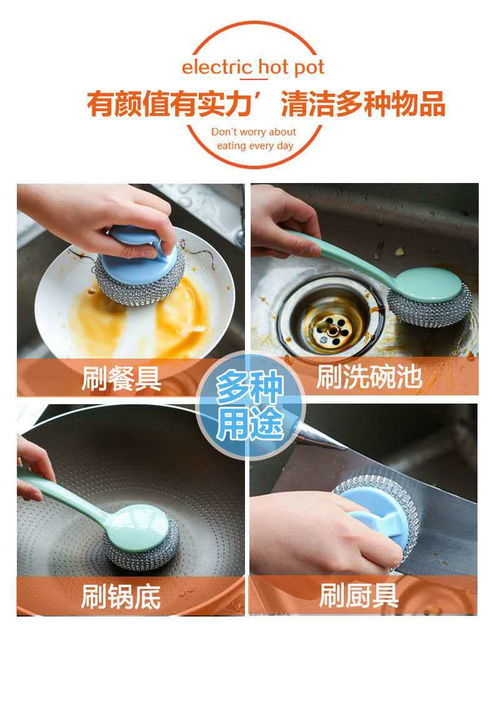 electric hot pot

有颜值有实力’清洁多种物品

Don't worry about eating every day

刷餐具

刷洗碗池

多种用途

刷锅底

刷厨具