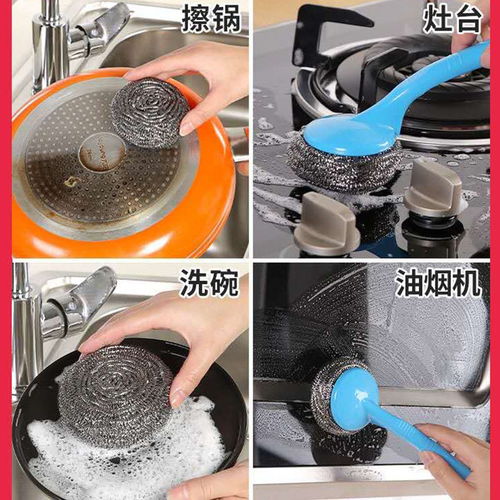 擦锅

灶台

洗碗

油烟机